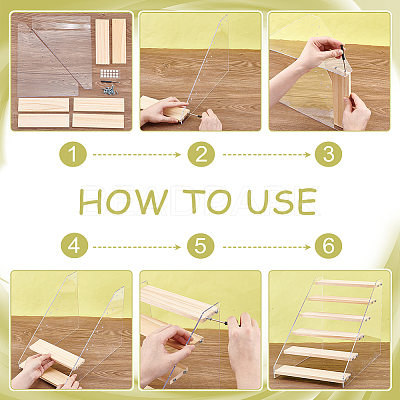 1
2
3

HOW TO USE

BEADPARK

4
5
6