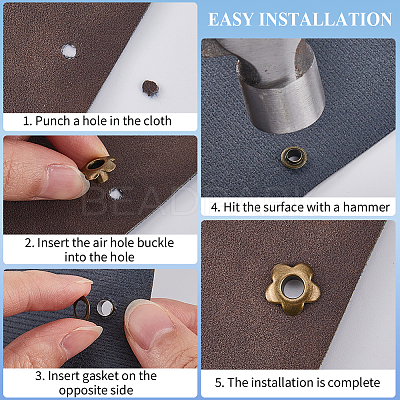 EASY INSTALLATION

1. Punch a hole in the cloth

2. Insert the air hole buckle into the hole

3. Insert gasket on the opposite side

4. Hit the surface with a hammer

5. The installation is complete

BEADPARK