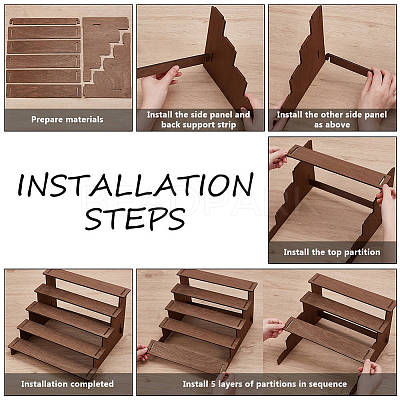 Prepare materials

Install the side panel and back support strip

Install the other side panel as above

INSTALLATION STEPS

Install the top partition

Installation completed

Install 5 layers of partitions in sequence