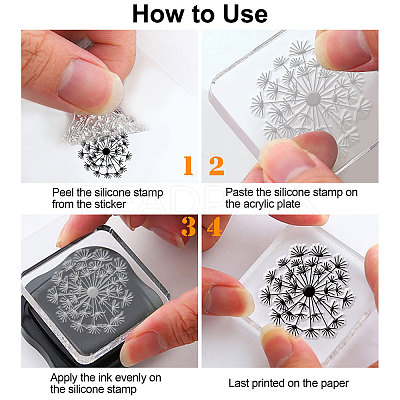 How to Use

1

Peel the silicone stamp from the sticker

2

Paste the silicone stamp on the acrylic plate

3

Apply the ink evenly on the silicone stamp

4

Last printed on the paper