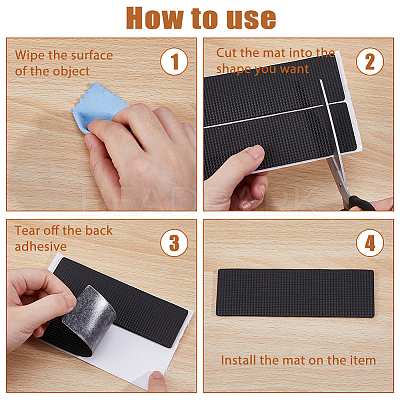 How to use

Wipe the surface of the object

1

Cut the mat into the shape you want

2

Tear off the back adhesive

3

4

Install the mat on the item

BEADPARK