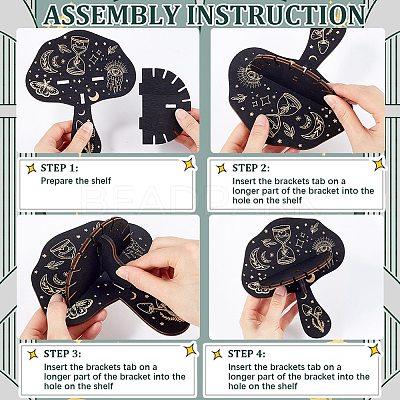 ASSEMBLY INSTRUCTION

STEP 1:
Prepare the shelf

STEP 2:
Insert the brackets tab on a longer part of the bracket into the hole on the shelf

STEP 3:
Insert the brackets tab on a longer part of the bracket into the hole on the shelf

STEP 4:
Insert the brackets tab on a longer part of the bracket into the hole on the shelf