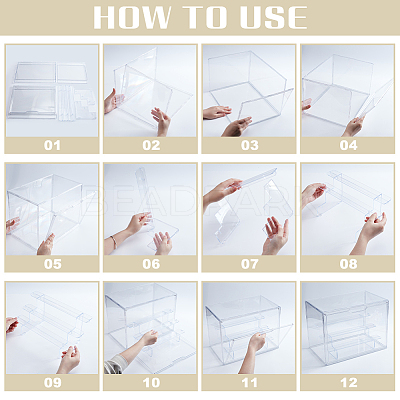 HOW TO USE

01

02

03

04

05

06

07

08

09

10

11

12

BEADPARK