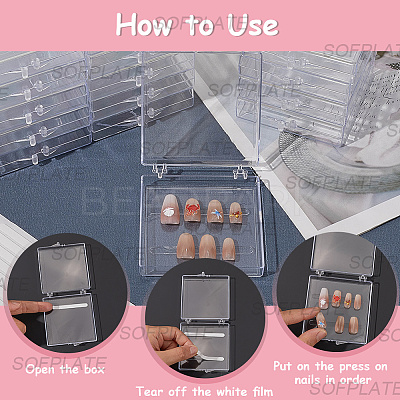 How to Use

SOFPLATE

Open the box

Tear off the white film

Put on the press on nails in order