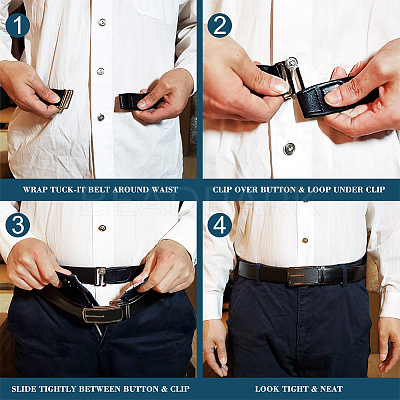 1

WRAP TUCK-IT BELT AROUND WAIST

2

CLIP OVER BUTTON & LOOP UNDER CLIP

3

SLIDE TIGHTLY BETWEEN BUTTON & CLIP

4

LOOK TIGHT & NEAT

BEADPARK