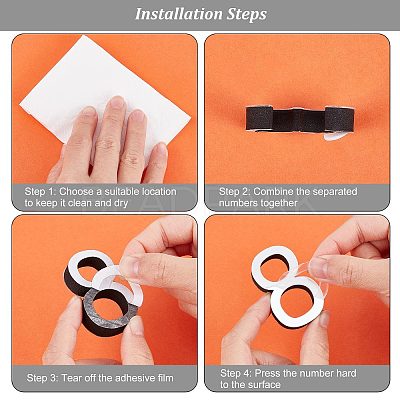 Installation Steps

Step 1: Choose a suitable location to keep it clean and dry

Step 2: Combine the separated numbers together

Step 3: Tear off the adhesive film

Step 4: Press the number hard to the surface