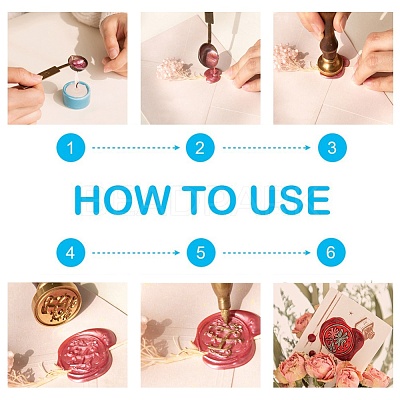 1
2
3
HOW TO USE
4
5
6