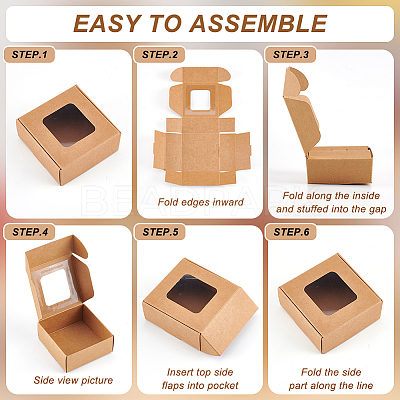 EASY TO ASSEMBLE

STEP.1

STEP.2

Fold edges inward

STEP.3

Fold along the inside and stuffed into the gap

BEADPARK

STEP.4

Side view picture

STEP.5

Insert top side flaps into pocket

STEP.6

Fold the side part along the line