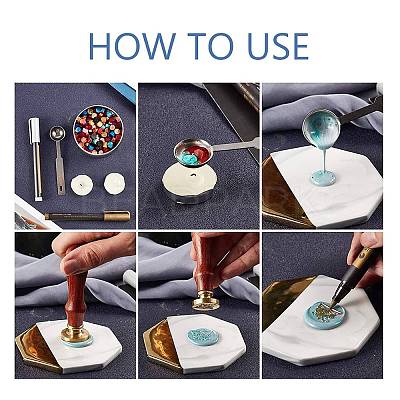 HOW TO USE