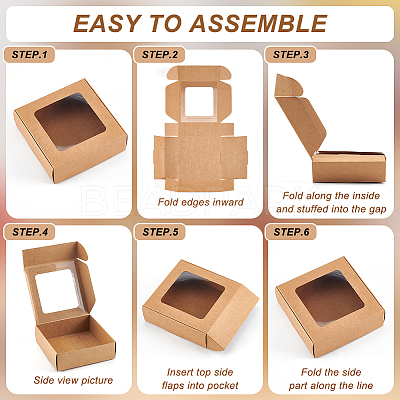 EASY TO ASSEMBLE

STEP.1

STEP.2

Fold edges inward

STEP.3

Fold along the inside and stuffed into the gap

BEADPARK

STEP.4

Side view picture

STEP.5

Insert top side flaps into pocket

STEP.6

Fold the side part along the line