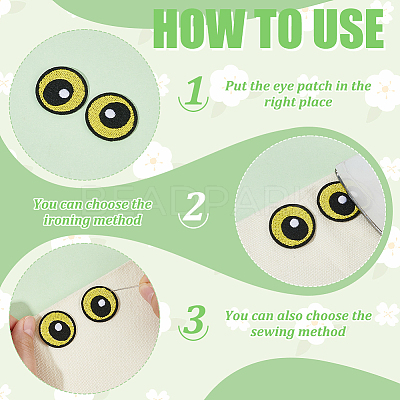 HOW TO USE

1 Put the eye patch in the right place

You can choose the ironing method 2

BEADPARK

3 You can also choose the sewing method