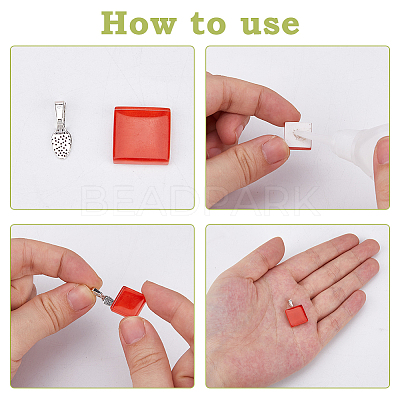 How to use

BEADPARK