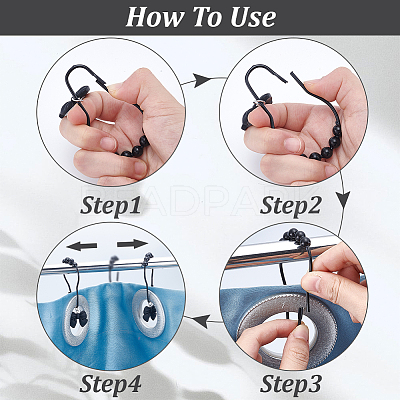 How To Use

Step1

Step2

BEADPARK

Step4

Step3