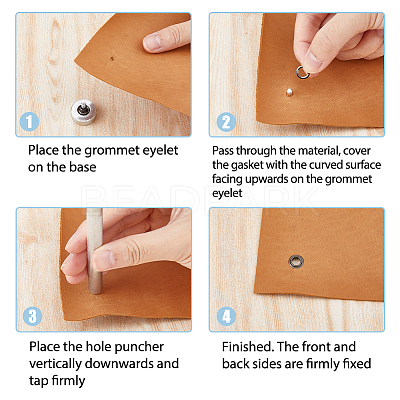 1

Place the grommet eyelet on the base

2

Pass through the material, cover the gasket with the curved surface facing upwards on the grommet eyelet

BEADPARK

3

Place the hole puncher vertically downwards and tap firmly

4

Finished. The front and back sides are firmly fixed