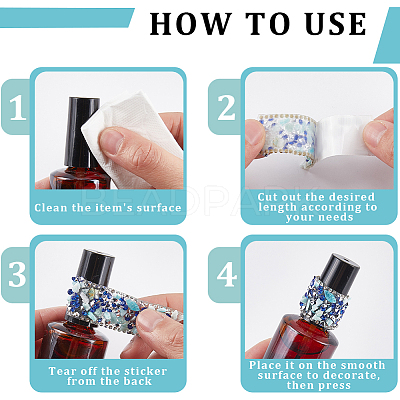 HOW TO USE

1

Clean the item's surface

2

Cut out the desired length according to your needs

3

Tear off the sticker from the back

4

Place it on the smooth surface to decorate, then press

BEADPARK