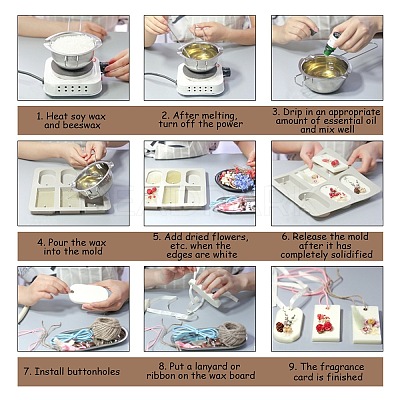 1. Heat soy wax and beeswax

2. After melting, turn off the power

3. Drip in an appropriate amount of essential oil and mix well

4. Pour the wax into the mold

5. Add dried flowers, etc. when the edges are white

6. Release the mold after it has completely solidified

7. Install buttonholes

8. Put a lanyard or ribbon on the wax board

9. The fragrance card is finished