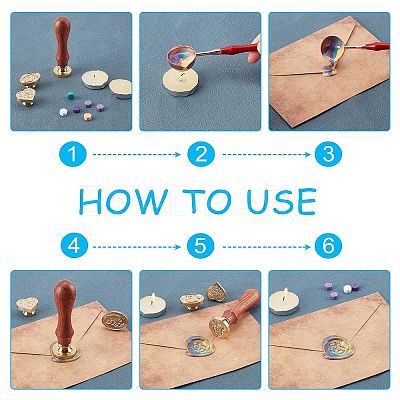 1
2
3
HOW TO USE
4
5
6