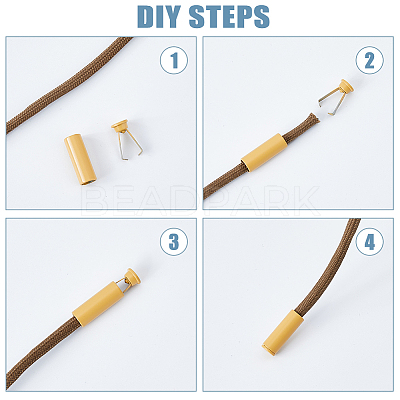 DIY STEPS

1

2

BEADPARK

3

4