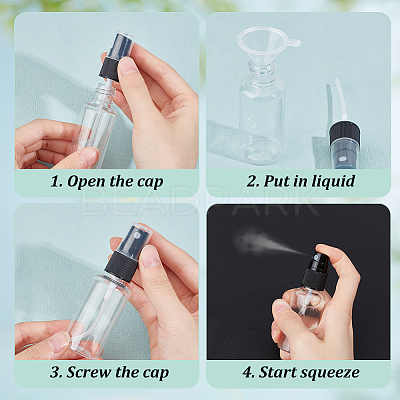 1. Open the cap

2. Put in liquid

BEADPARK

3. Screw the cap

4. Start squeeze