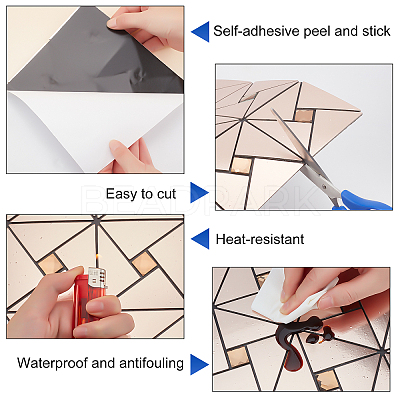 Self-adhesive peel and stick

Easy to cut

BEADPARK

Heat-resistant

Waterproof and antifouling