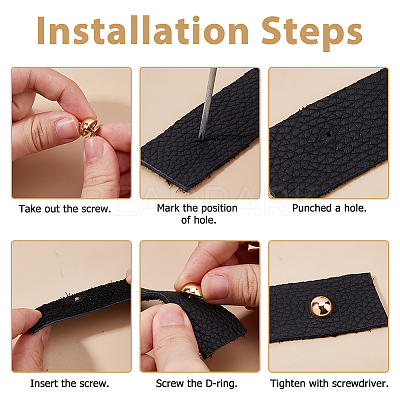 Installation Steps

Take out the screw.

Mark the position of hole.

Punched a hole.

Insert the screw.

Screw the D-ring.

Tighten with screwdriver.

BEADPARK