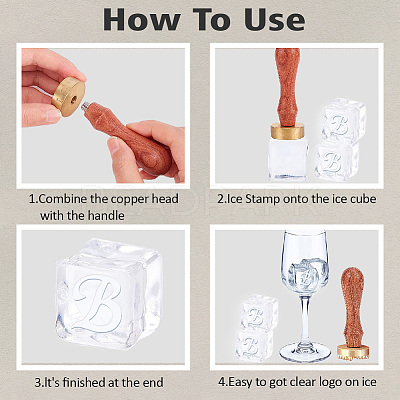 How To Use

1.Combine the copper head with the handle

2.Ice Stamp onto the ice cube

BEADPARK

B

B

B

3.It's finished at the end

B

B

B

4.Easy to got clear logo on ice