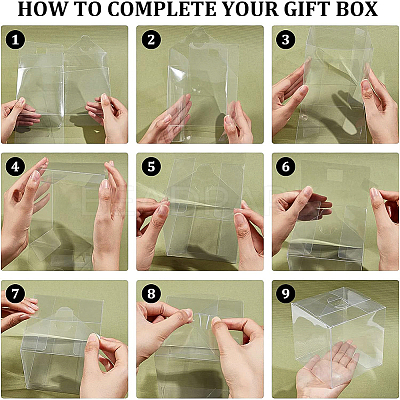 HOW TO COMPLETE YOUR GIFT BOX

1

2

3

4

5

6

7

8

9