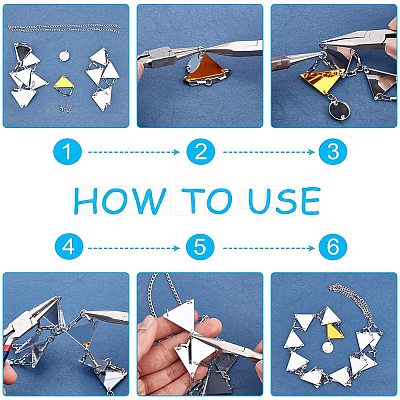 1

2

3

HOW TO USE

4

5

6